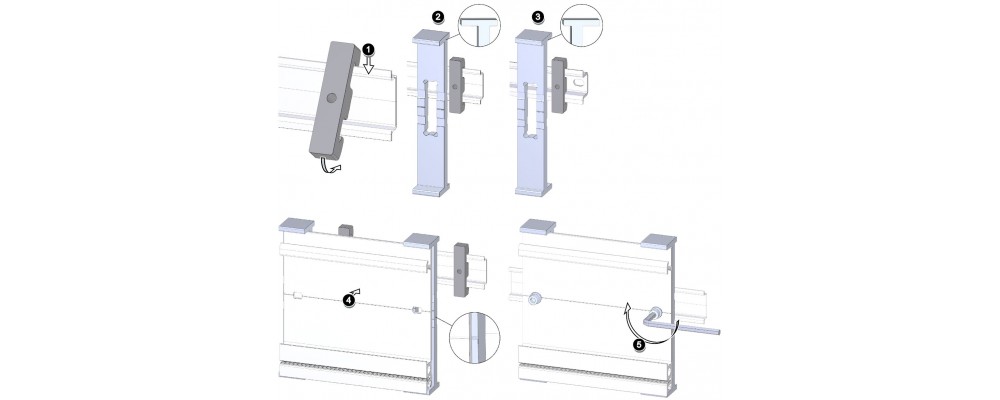 1
2
3
4
5